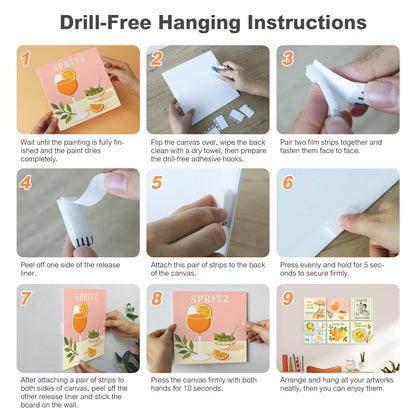 Drill-Free Hanging Instructions

1

SPRITZ

Wait until the painting is fully finished and the paint dries completely.

2

Flip the canvas over, wipe the back clean with a dry towel, then prepare the drill-free adhesive hooks.

3

Pair two film strips together and fasten them face to face.

4

Peel off one side of the release liner.

5

Attach this pair of strips to the back of the canvas.

6

Press evenly and hold for 5 seconds to secure firmly.

7

SPRITZ

After attaching a pair of strips to both sides of canvas, peel off the other release liner and stick the board on the wall.

8

SPRITZ

Press the canvas firmly with both hands for 10 seconds.

9

Arrange and hang all your artworks neatly, then you can enjoy them.