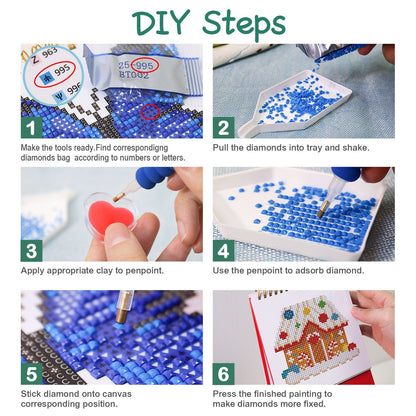 DIY Steps

Z 963
995
996
25-995
BT002

1
Make the tools ready.Find correspondigng diamonds bag according to numbers or letters.

2
Pull the diamonds into tray and shake.

3
Apply appropriate clay to penpoint.

4
Use the penpoint to adsorb diamond.

5
Stick diamond onto canvas corresponding position.

6
Press the finished painting to make diamonds more fixed.