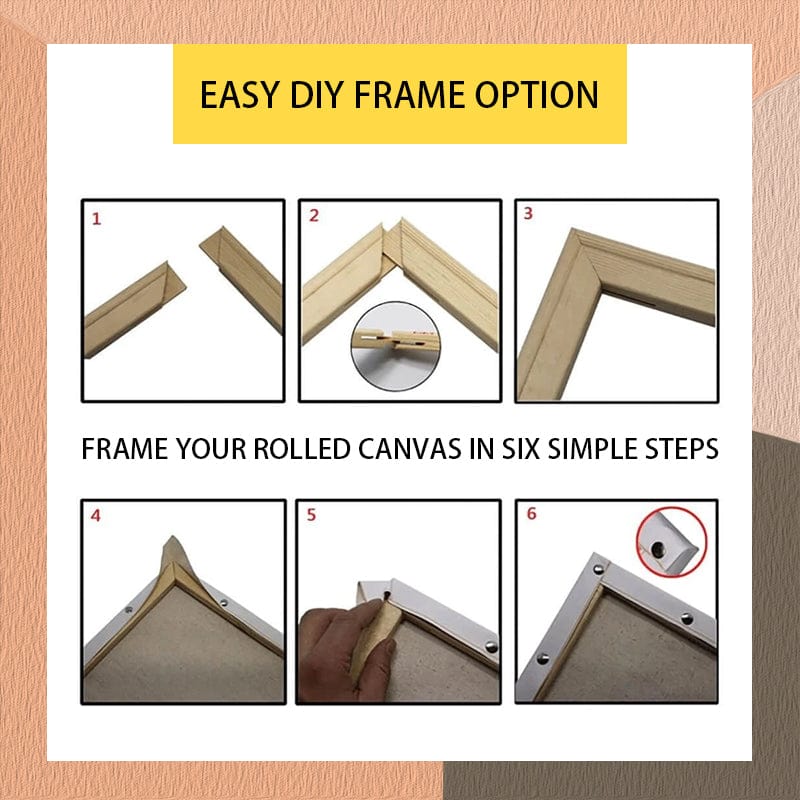 EASY DIY FRAME OPTION

1

2

3

FRAME YOUR ROLLED CANVAS IN SIX SIMPLE STEPS

4

5

6