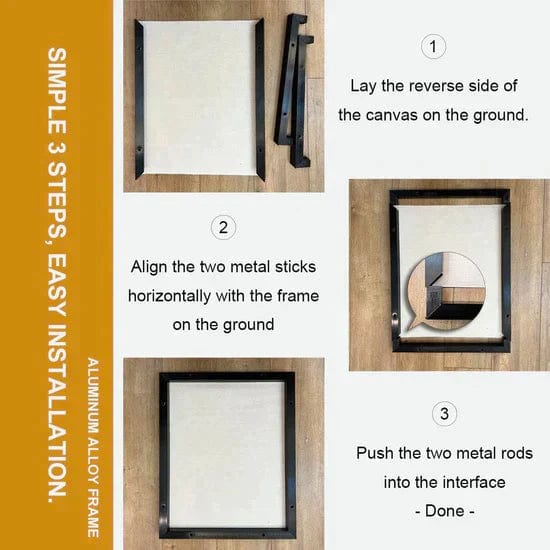 SIMPLE 3 STEPS, EASY INSTALLATION.

ALUMINUM ALLOY FRAME

1

Lay the reverse side of the canvas on the ground.

2

Align the two metal sticks horizontally with the frame on the ground

3

Push the two metal rods into the interface
- Done -