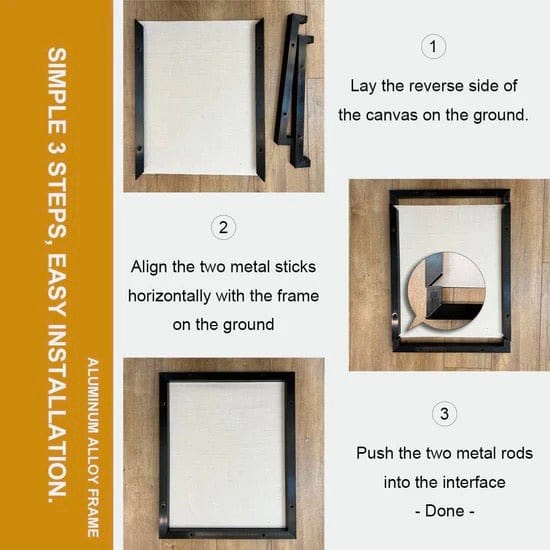 SIMPLE 3 STEPS, EASY INSTALLATION.

ALUMINUM ALLOY FRAME

1

Lay the reverse side of the canvas on the ground.

2

Align the two metal sticks horizontally with the frame on the ground

3

Push the two metal rods into the interface
- Done -