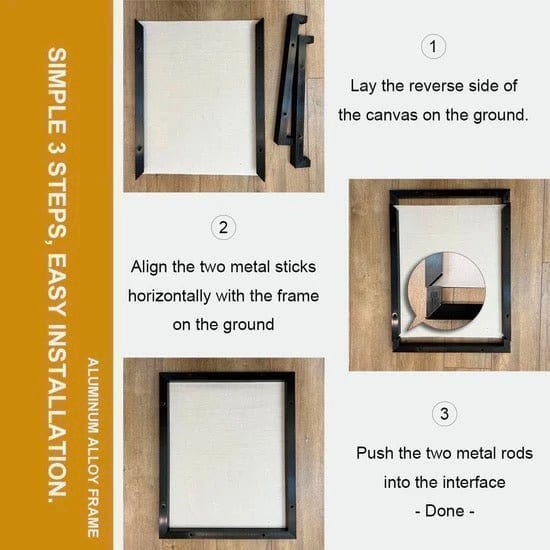 SIMPLE 3 STEPS, EASY INSTALLATION.

ALUMINUM ALLOY FRAME

1

Lay the reverse side of the canvas on the ground.

2

Align the two metal sticks horizontally with the frame on the ground

3

Push the two metal rods into the interface

- Done -